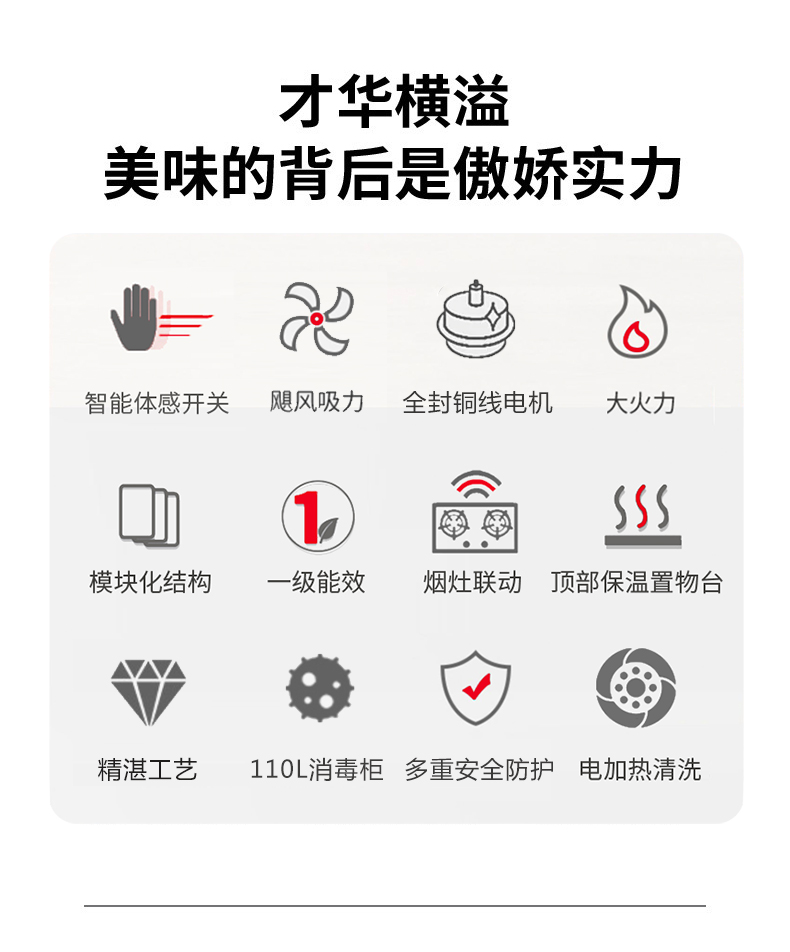 才华横溢
美味的背后是傲娇实力

智能体感开关

飓风吸力

全封铜线电机

大火力

模块化结构

一级能效

烟灶联动

顶部保温置物台

精湛工艺

110L消毒柜

多重安全防护

电加热清洗